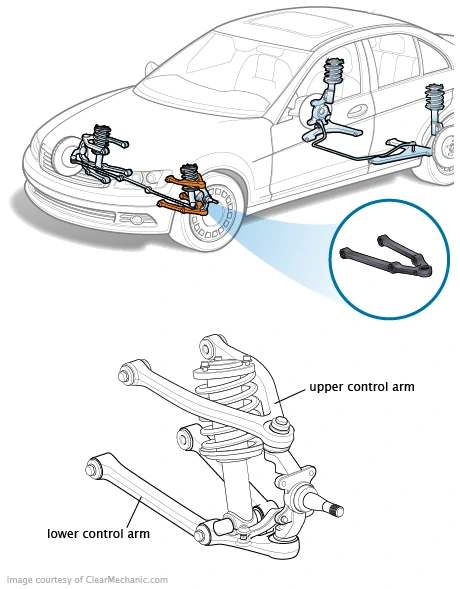 upper control arm

lower control arm

Image courtesy of ClearMechanic.com